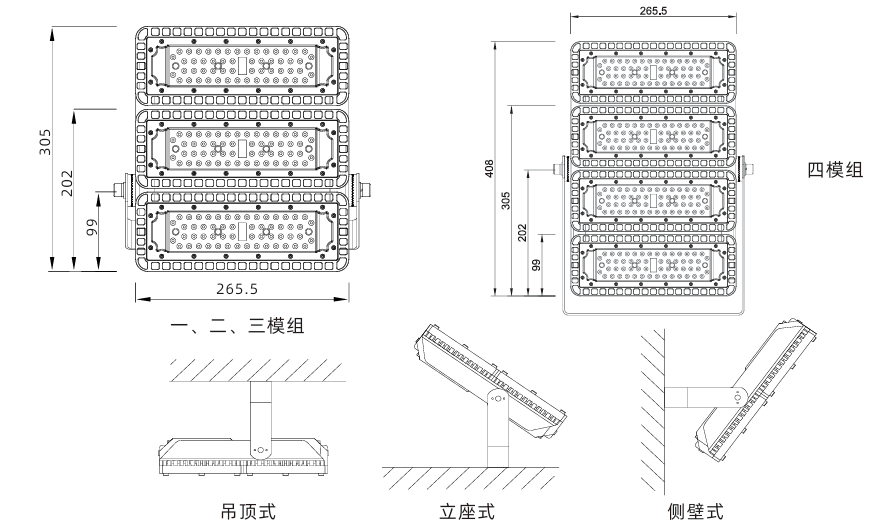 305
202
99
265.5
一、二、三模组
265.5
408
305
202
99
四模组
吊顶式
立座式
侧壁式